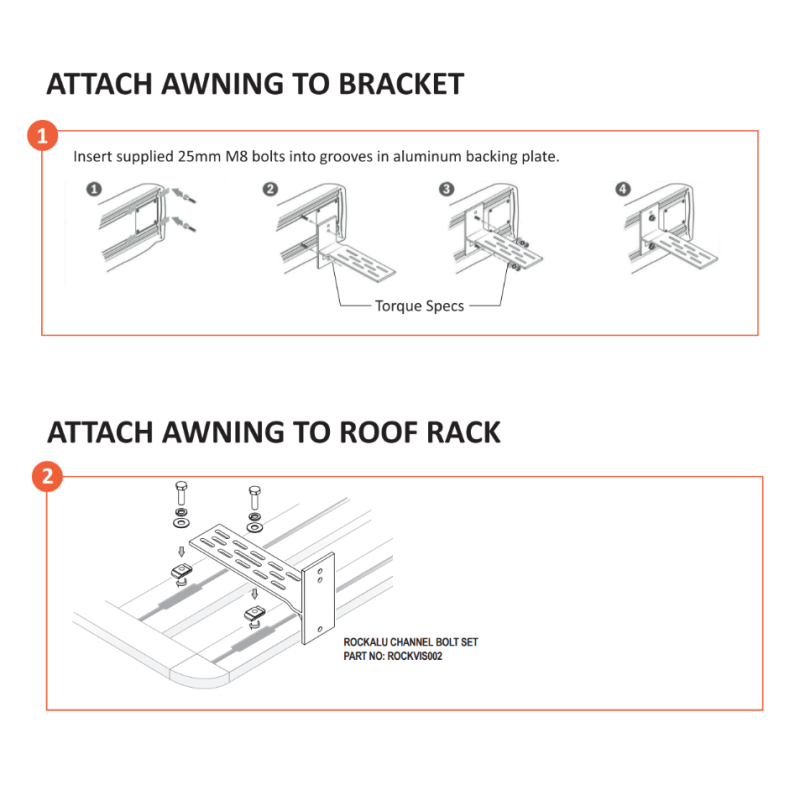 ATTACH AWNING TO BRACKET

1

Insert supplied 25mm M8 bolts into grooves in aluminum backing plate.

1 2 3 4

Torque Specs

ATTACH AWNING TO ROOF RACK

2

ROCKALU CHANNEL BOLT SET
PART NO: ROCKVIS002